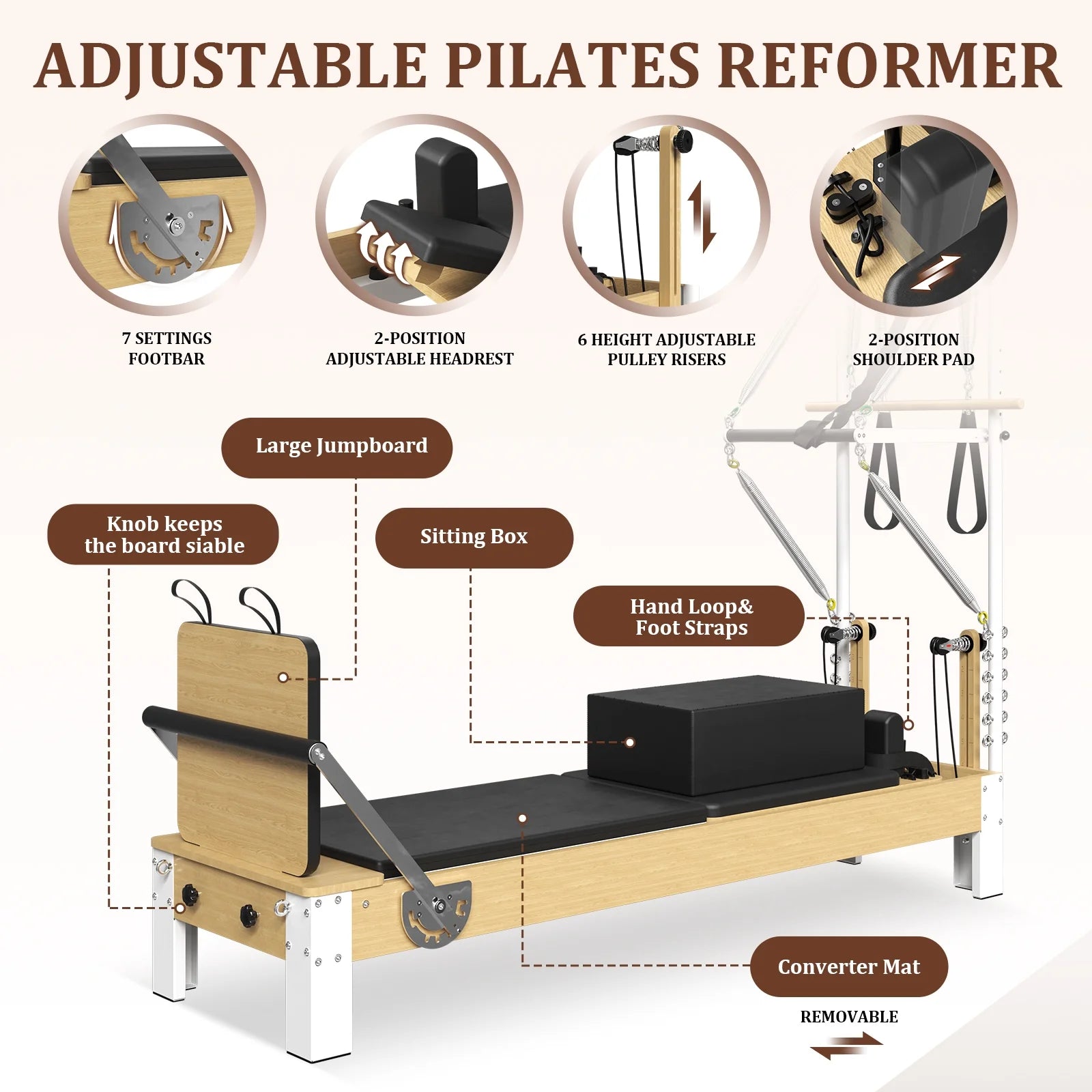 ADJUSTABLE PILATES REFORMER

7 SETTINGS FOOTBAR

2-POSITION ADJUSTABLE HEADREST

6 HEIGHT ADJUSTABLE PULLEY RISERS

2-POSITION SHOULDER PAD

Large Jumpboard

Knob keeps the board siable

Sitting Box

Hand Loop& Foot Straps

Converter Mat

REMOVABLE