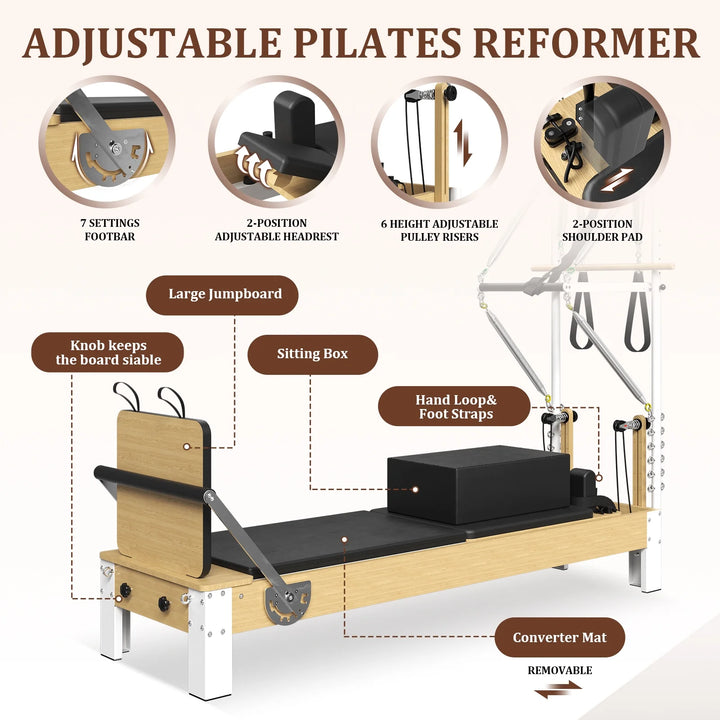 ADJUSTABLE PILATES REFORMER

7 SETTINGS FOOTBAR

2-POSITION ADJUSTABLE HEADREST

6 HEIGHT ADJUSTABLE PULLEY RISERS

2-POSITION SHOULDER PAD

Large Jumpboard

Knob keeps the board siable

Sitting Box

Hand Loop& Foot Straps

Converter Mat

REMOVABLE